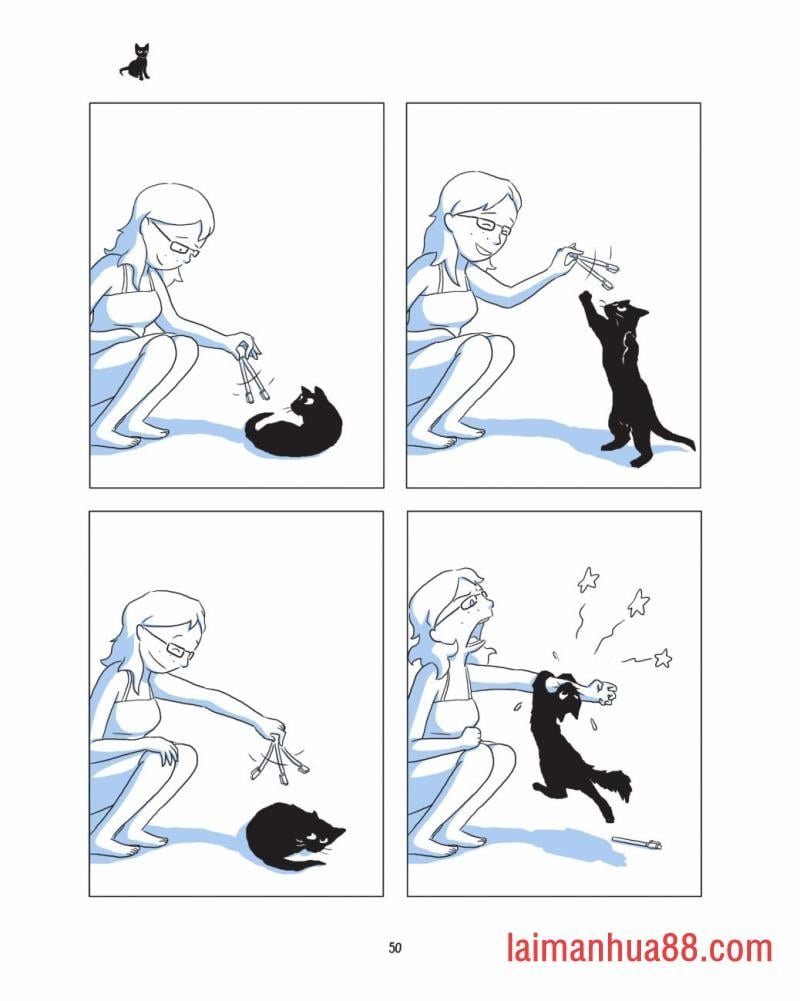 50

laimanhua88.com