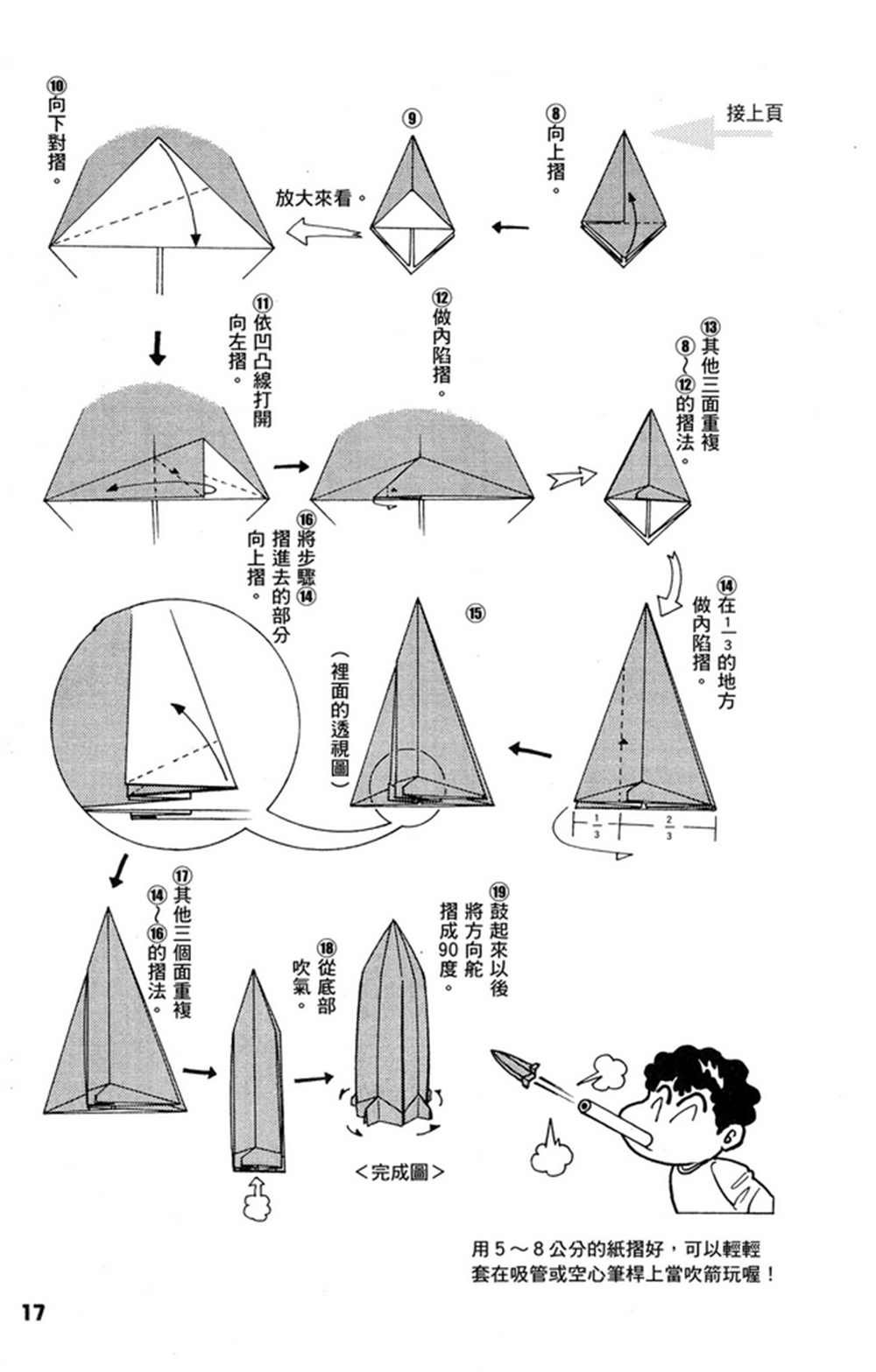 接上頁

⑧向上摺。

⑨

放大來看。

⑩向下對摺。

⑪依凹凸線打開向左摺。

⑫做內陷摺。

⑬其他三面重複⑧～⑫的摺法。

⑭在$\frac{1}{3}$的地方做內陷摺。

$\frac{1}{3}$ $\frac{2}{3}$

⑮

（裡面的透視圖）

⑯將步驟⑭摺進去的部分向上摺。

⑰其他三個面重複⑭～⑯的摺法。

⑱從底部吹氣。

⑲鼓起來以後將方向舵摺成90度。

<完成圖>

用5～8公分的紙摺好，可以輕輕套在吸管或空心筆桿上當吹箭玩喔！

17